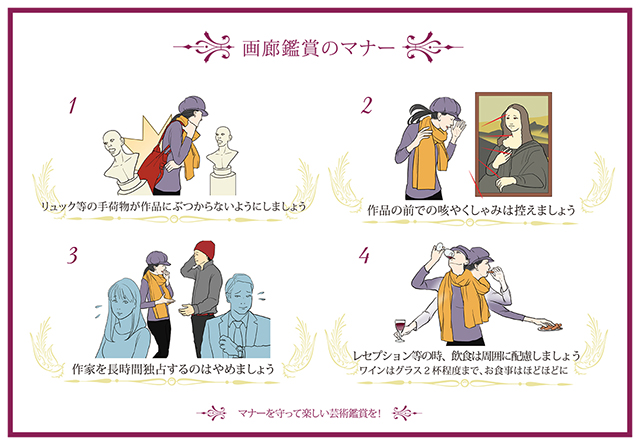 画廊鑑賞のマナー

1
リュック等の手荷物が作品にぶつからないようにしましょう

2
作品の前での咳やくしゃみは控えましょう

3
作家を長時間独占するのはやめましょう

4
レセプション等の時、飲食は周囲に配慮しましょう
ワインはグラス２杯程度まで、お食事はほどほどに

マナーを守って楽しい芸術鑑賞を！