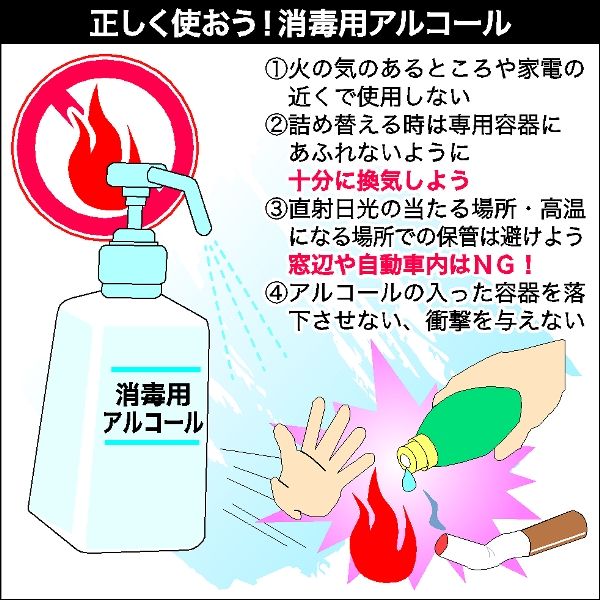 正しく使おう！消毒用アルコール

①火の気のあるところや家電の近くで使用しない
②詰め替える時は専用容器にあふれないように
十分に換気しよう
③直射日光の当たる場所・高温になる場所での保管は避けよう
窓辺や自動車内はＮＧ！
④アルコールの入った容器を落下させない、衝撃を与えない

消毒用
アルコール